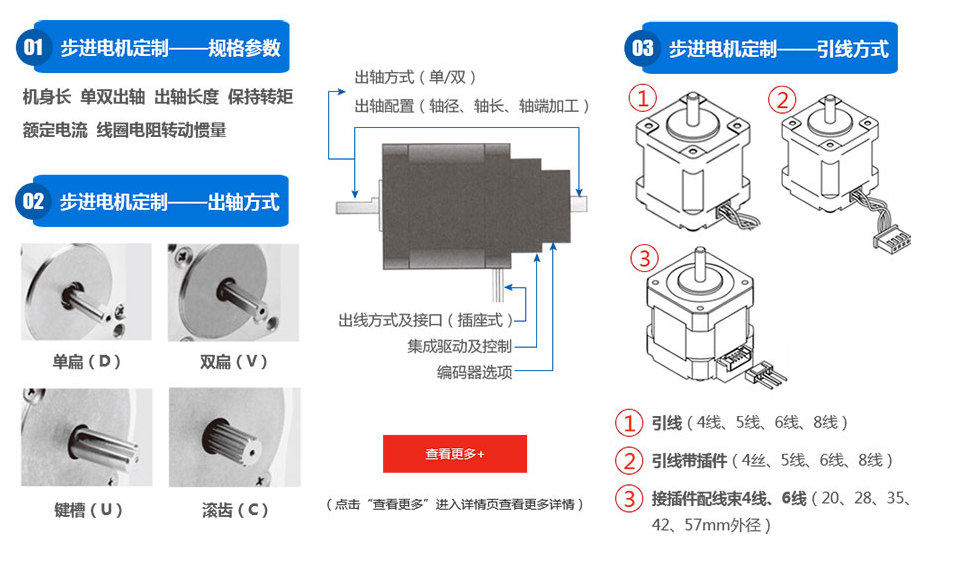 01 步进电机定制——规格参数

机身长 单双出轴 出轴长度 保持转矩
额定电流 线圈电阻转动惯量

02 步进电机定制——出轴方式

单扁（D）

双扁（V）

键槽（U）

滚齿（C）

出轴方式（单/双）
出轴配置（轴径、轴长、轴端加工）

出线方式及接口（插座式）
集成驱动及控制
编码器选项

查看更多+

（点击“查看更多”进入详情页查看更多详情）

03 步进电机定制——引线方式

①

②

③

① 引线（4线、5线、6线、8线）

② 引线带插件（4丝、5线、6线、8线）

③ 接插件配线束4线、6线（20、28、35、42、57mm外径）