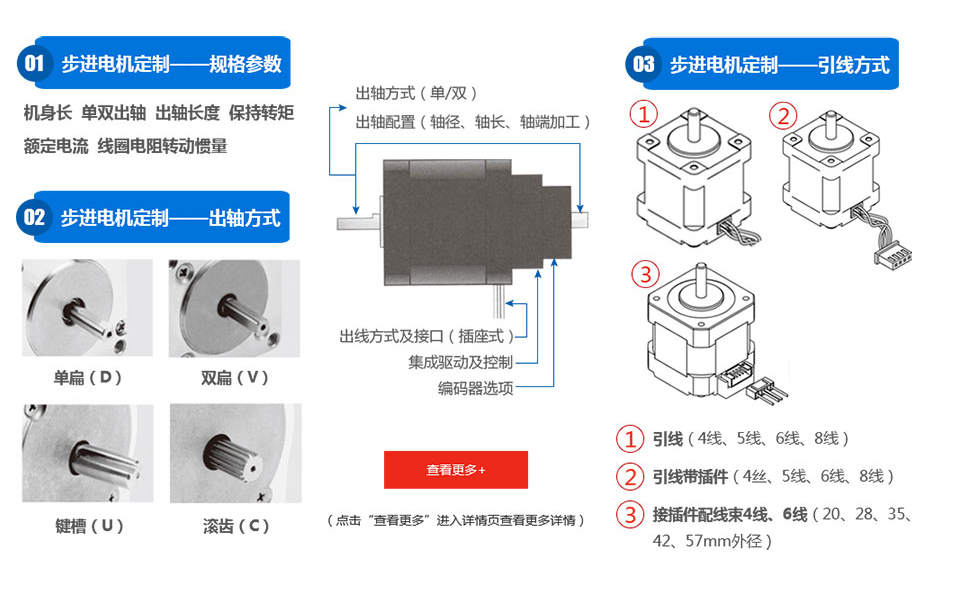 01 步进电机定制——规格参数

机身长 单双出轴 出轴长度 保持转矩
额定电流 线圈电阻转动惯量

02 步进电机定制——出轴方式

单扁（D）
双扁（V）
键槽（U）
滚齿（C）

出轴方式（单/双）
出轴配置（轴径、轴长、轴端加工）

出线方式及接口（插座式）
集成驱动及控制
编码器选项

查看更多+

（点击“查看更多”进入详情页查看更多详情）

03 步进电机定制——引线方式

①
②
③

① 引线（4线、5线、6线、8线）
② 引线带插件（4丝、5线、6线、8线）
③ 接插件配线束4线、6线（20、28、35、42、57mm外径）